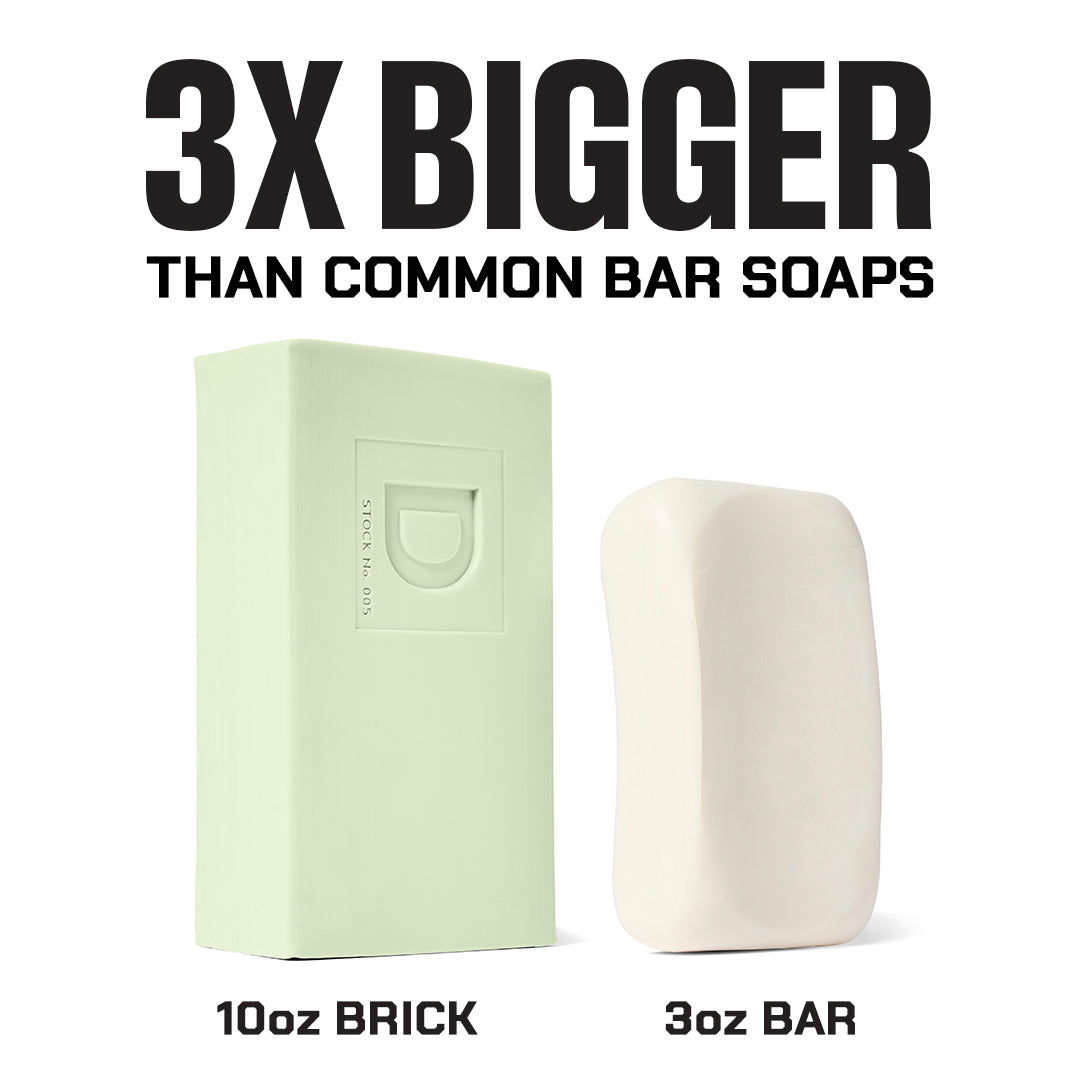 3X BIGGER
THAN COMMON BAR SOAPS

D
STOCK No. 005

10oz BRICK

3oz BAR